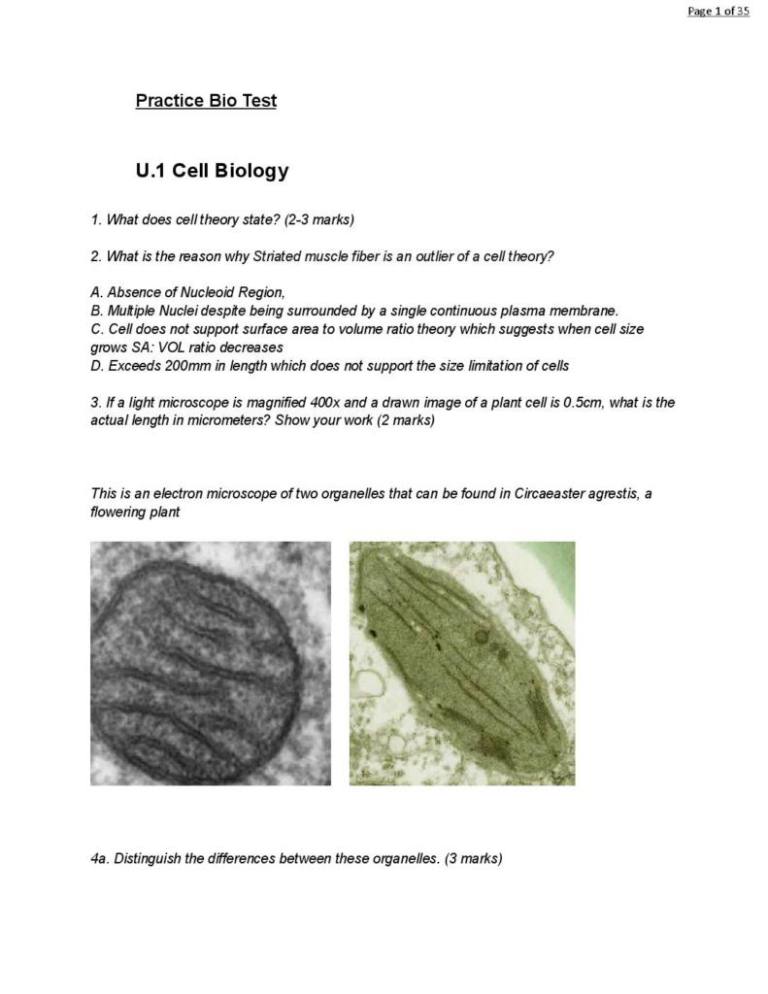 Page 1 of 35

Practice Bio Test

U.1 Cell Biology

1. What does cell theory state? (2-3 marks)

2. What is the reason why Striated muscle fiber is an outlier of a cell theory?

A. Absence of Nucleoid Region,
B. Multiple Nuclei despite being surrounded by a single continuous plasma membrane.
C. Cell does not support surface area to volume ratio theory which suggests when cell size grows SA: VOL ratio decreases
D. Exceeds 200mm in length which does not support the size limitation of cells

3. If a light microscope is magnified 400x and a drawn image of a plant cell is 0.5cm, what is the actual length in micrometers? Show your work (2 marks)

This is an electron microscope of two organelles that can be found in Circaeaster agrestis, a flowering plant

4a. Distinguish the differences between these organelles. (3 marks)